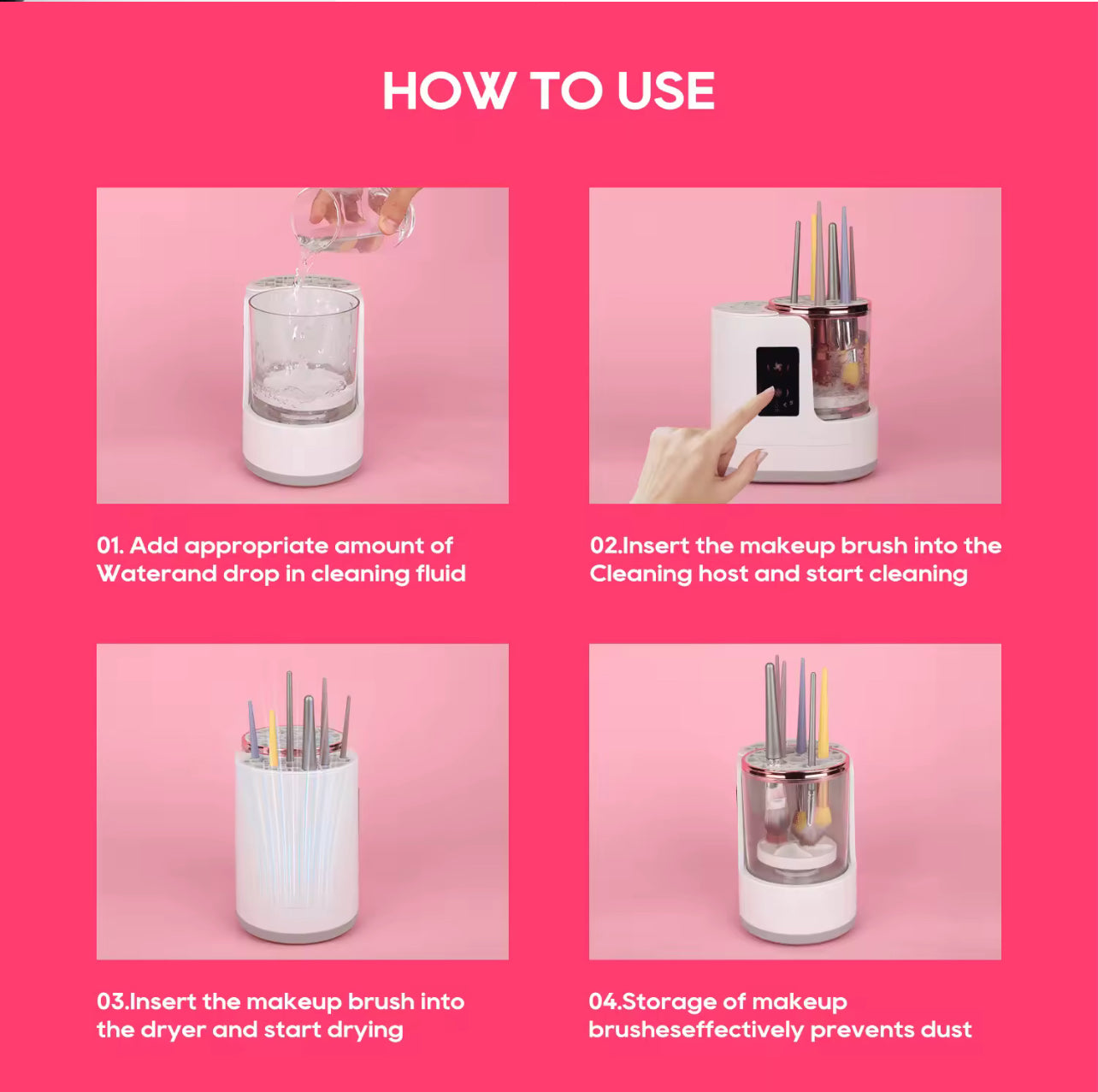 HOW TO USE

01. Add appropriate amount of Waterand drop in cleaning fluid

02.Insert the makeup brush into the Cleaning host and start cleaning

03.Insert the makeup brush into the dryer and start drying

04.Storage of makeup brusheseffectively prevents dust