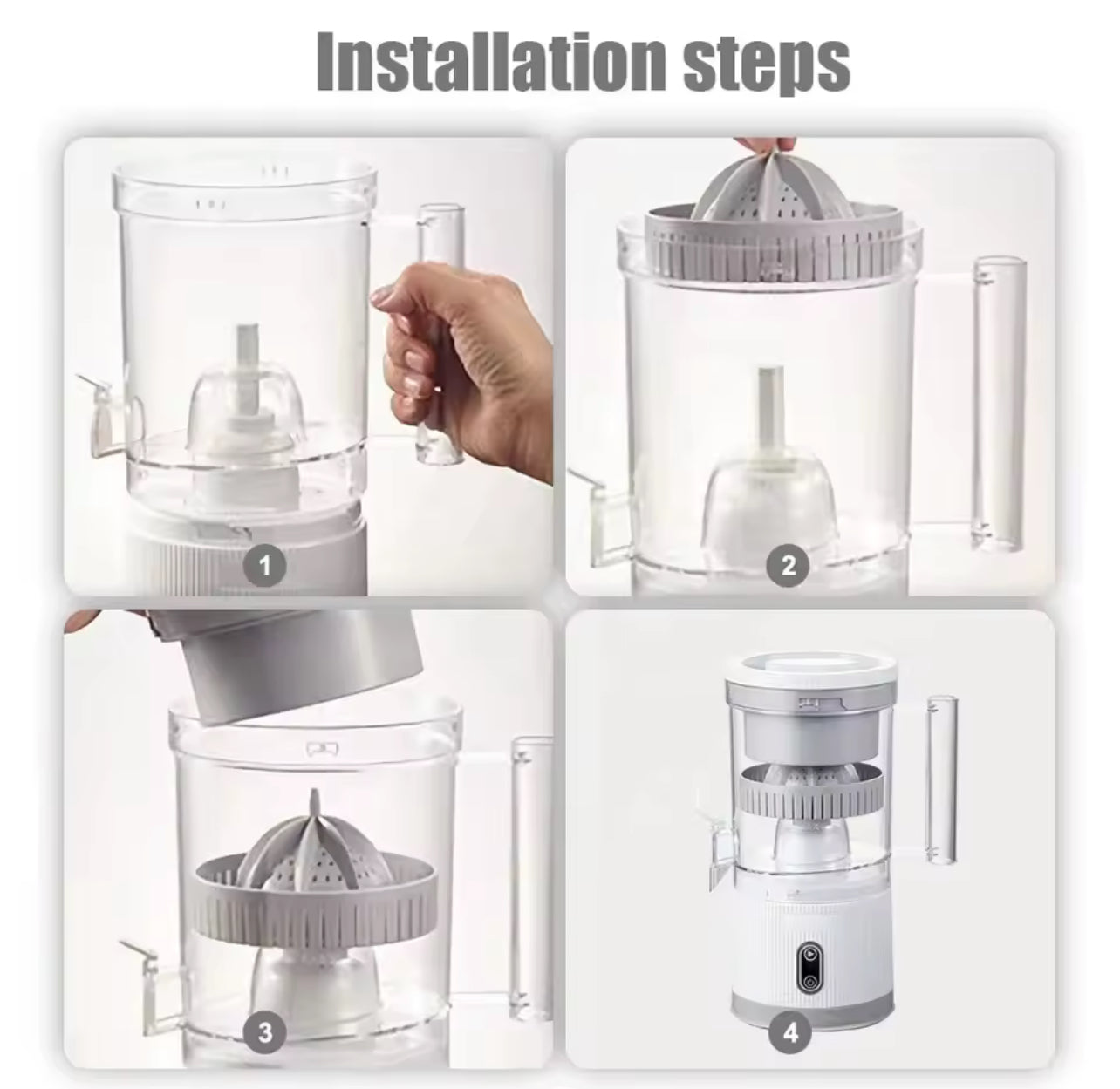 Installation steps

1

2

3

4